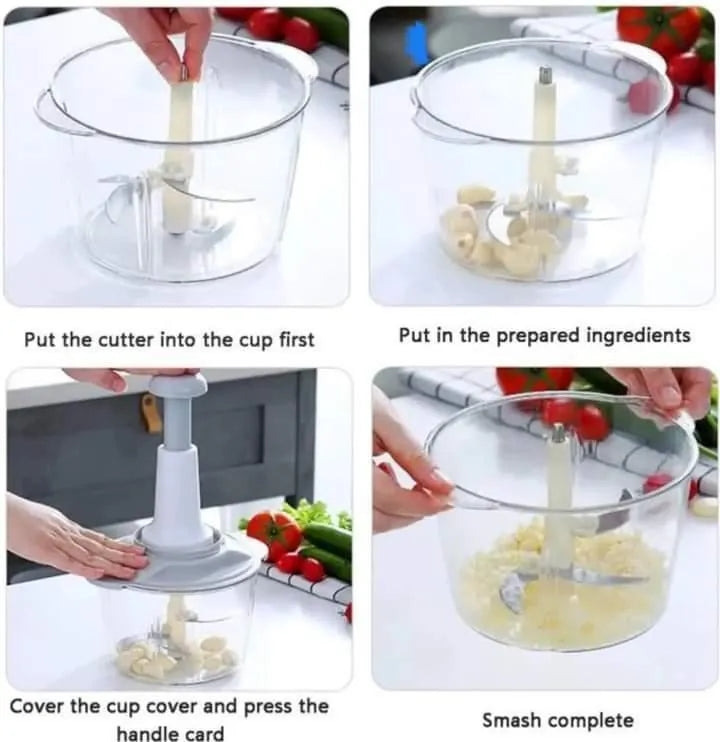 Put the cutter into the cup first

Put in the prepared ingredients

Cover the cup cover and press the handle card

Smash complete