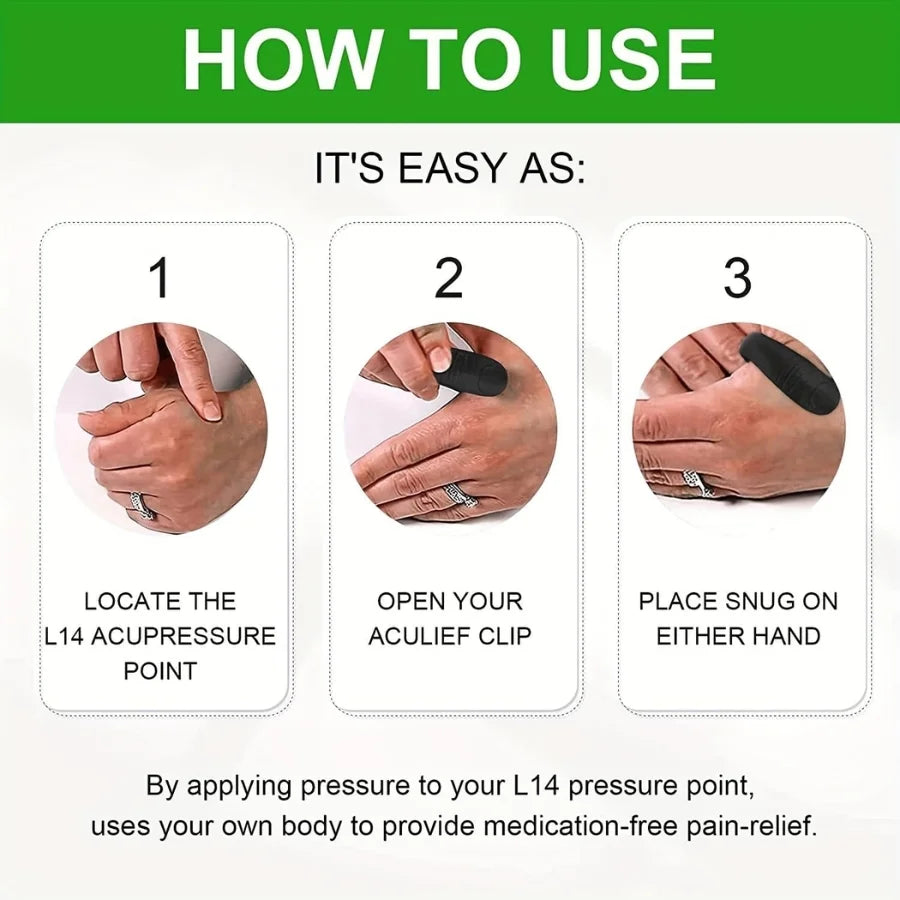 HOW TO USE

IT'S EASY AS:

1

LOCATE THE L14 ACUPRESSURE POINT

2

OPEN YOUR ACULIEF CLIP

3

PLACE SNUG ON EITHER HAND

By applying pressure to your L14 pressure point, uses your own body to provide medication-free pain-relief.