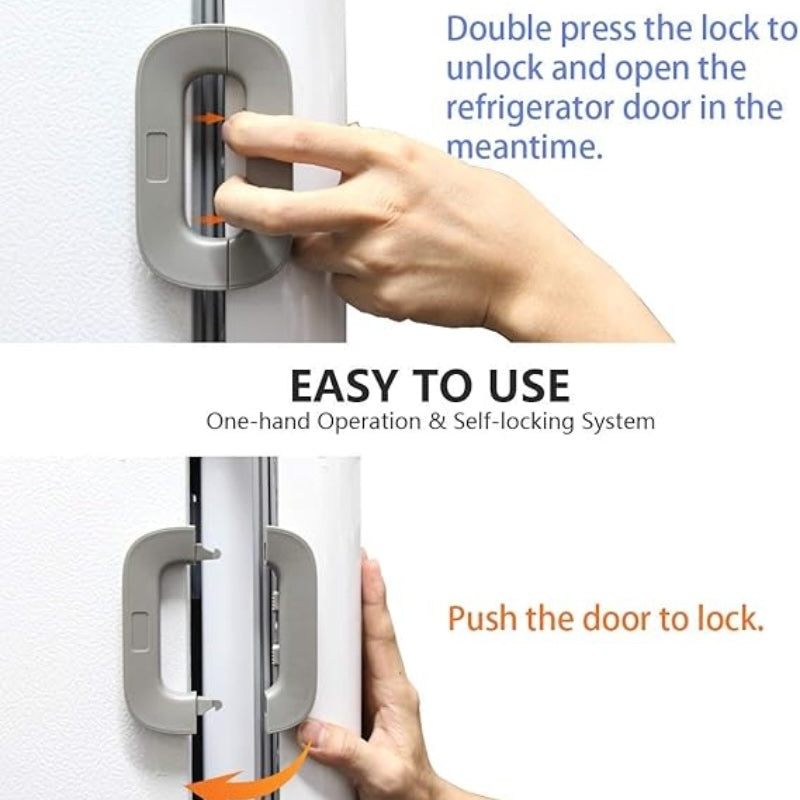 Double press the lock to unlock and open the refrigerator door in the meantime.

EASY TO USE
One-hand Operation & Self-locking System

Push the door to lock.